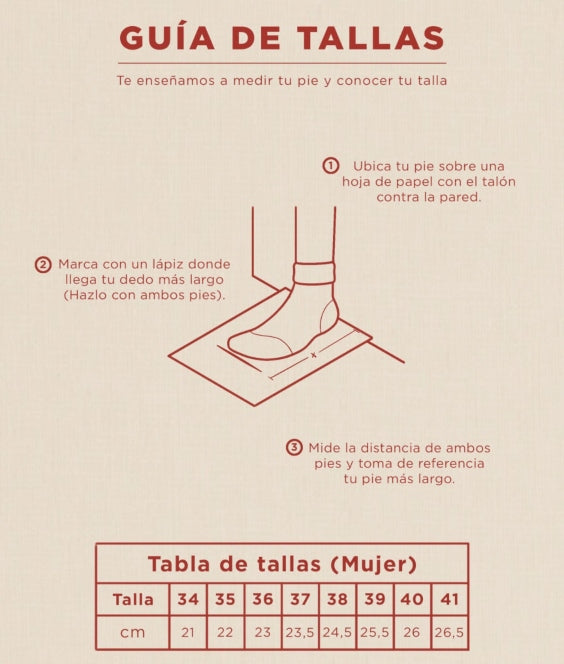 GUÍA DE TALLAS

Te enseñamos a medir tu pie y conocer tu talla

1 Ubica tu pie sobre una hoja de papel con el talón contra la pared.

2 Marca con un lápiz donde llega tu dedo más largo (Hazlo con ambos pies).

x

3 Mide la distancia de ambos pies y toma de referencia tu pie más largo.

Tabla de tallas (Mujer)

| Talla | 34 | 35 | 36 | 37 | 38 | 39 | 40 | 41 |
|---|---|---|---|---|---|---|---|---|
| cm | 21 | 22 | 23 | 23,5 | 24,5 | 25,5 | 26 | 26,5 |