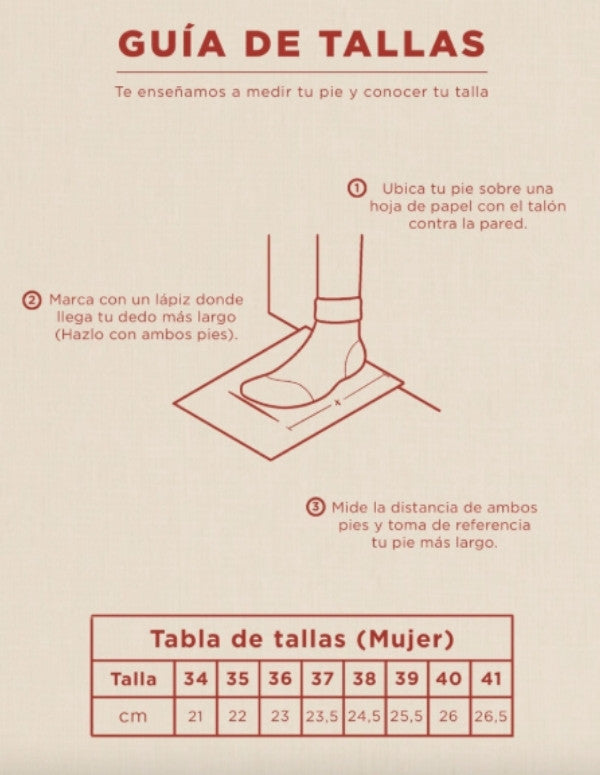 GUÍA DE TALLAS

Te enseñamos a medir tu pie y conocer tu talla

① Ubica tu pie sobre una hoja de papel con el talón contra la pared.

② Marca con un lápiz donde llega tu dedo más largo (Hazlo con ambos pies).

x

③ Mide la distancia de ambos pies y toma de referencia tu pie más largo.

Tabla de tallas (Mujer)

| Talla | 34 | 35 | 36 | 37 | 38 | 39 | 40 | 41 |
|---|---|---|---|---|---|---|---|---|
| cm | 21 | 22 | 23 | 23,5 | 24,5 | 25,5 | 26 | 26,5 |