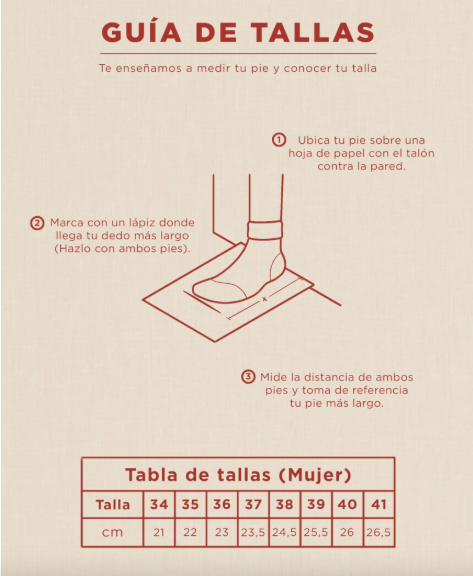 GUÍA DE TALLAS

Te enseñamos a medir tu pie y conocer tu talla

① Ubica tu pie sobre una hoja de papel con el talón contra la pared.

② Marca con un lápiz donde llega tu dedo más largo (Hazlo con ambos pies).

x

③ Mide la distancia de ambos pies y toma de referencia tu pie más largo.

Tabla de tallas (Mujer)

| Talla | 34 | 35 | 36 | 37 | 38 | 39 | 40 | 41 |
|---|---|---|---|---|---|---|---|---|
| cm | 21 | 22 | 23 | 23,5 | 24,5 | 25,5 | 26 | 26,5 |